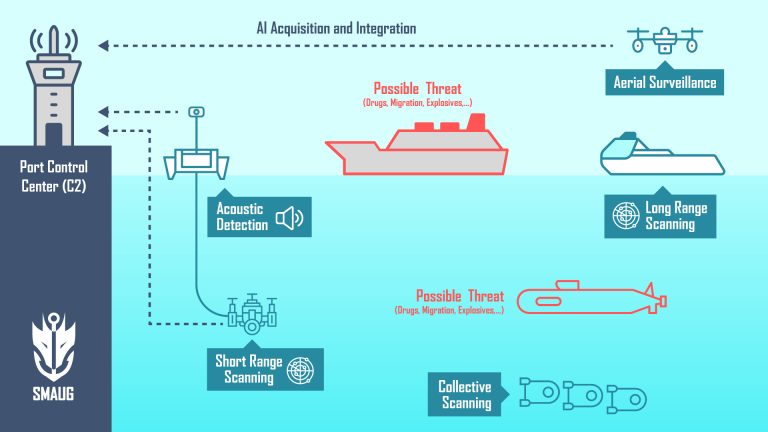 AI Acquisition and Integration

Aerial Surveillance

Possible Threat
(Drugs, Migration, Explosives,...)

Port Control Center (C2)

Acoustic Detection

Long Range Scanning

Possible Threat
(Drugs, Migration, Explosives,...)

Short Range Scanning

Collective Scanning

SMAUG